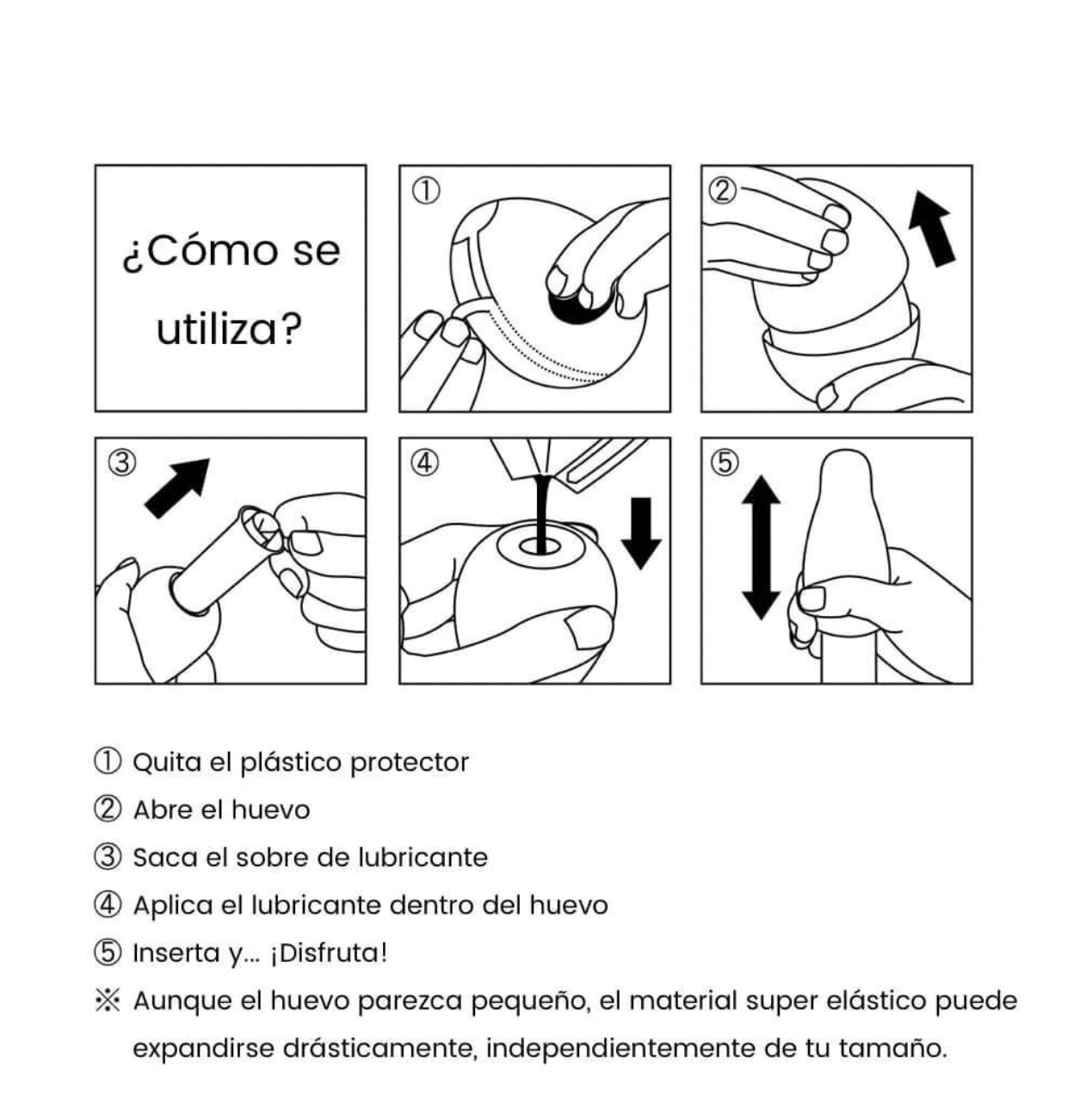 ¿Cómo se utiliza?

①

②

③

④

⑤

① Quita el plástico protector
② Abre el huevo
③ Saca el sobre de lubricante
④ Aplica el lubricante dentro del huevo
⑤ Inserta y... ¡Disfruta!
※ Aunque el huevo parezca pequeño, el material super elástico puede expandirse drásticamente, independientemente de tu tamaño.